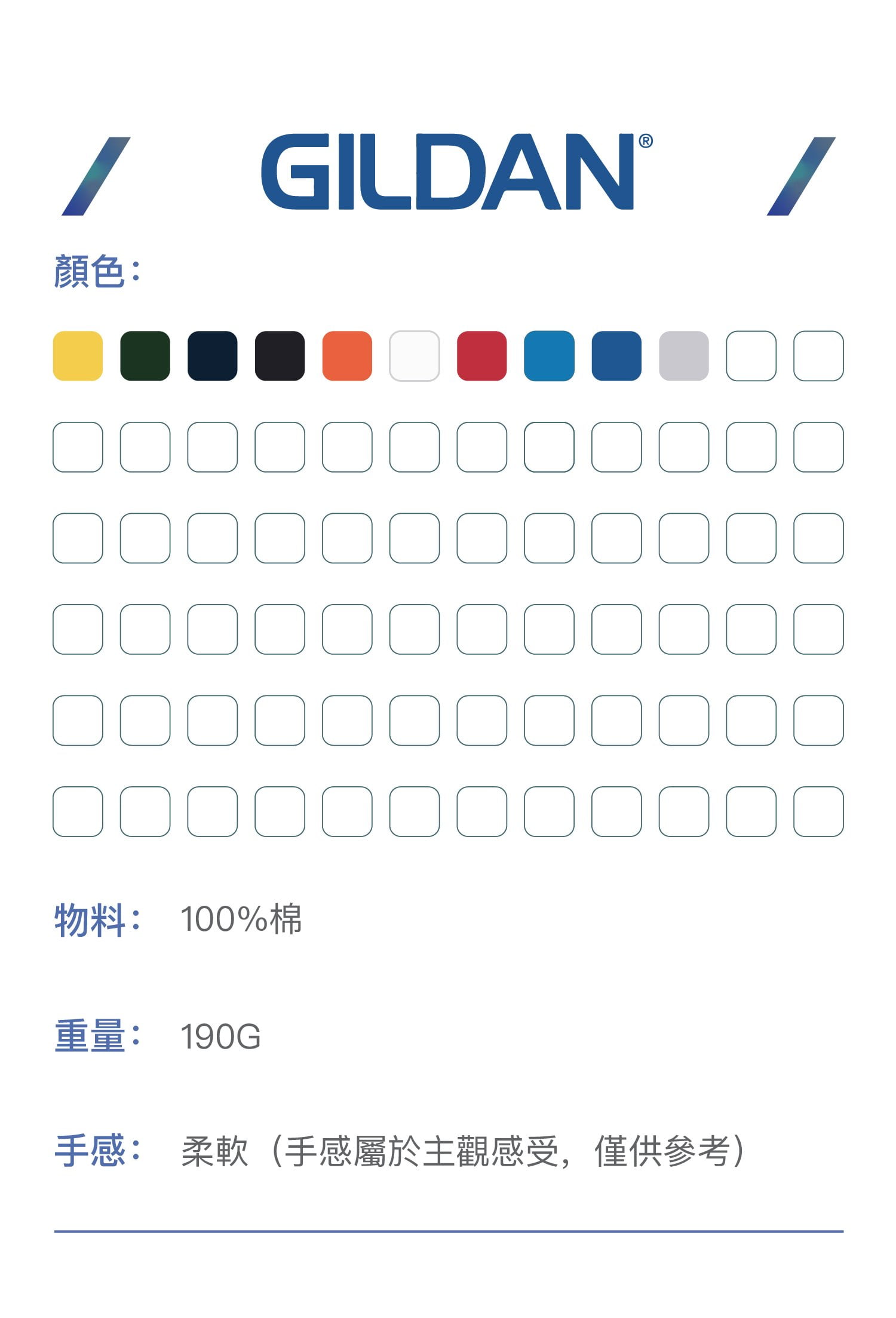 GILDAN®

顏色：

物料： 100%棉

重量： 190G

手感： 柔軟（手感屬於主觀感受，僅供參考）